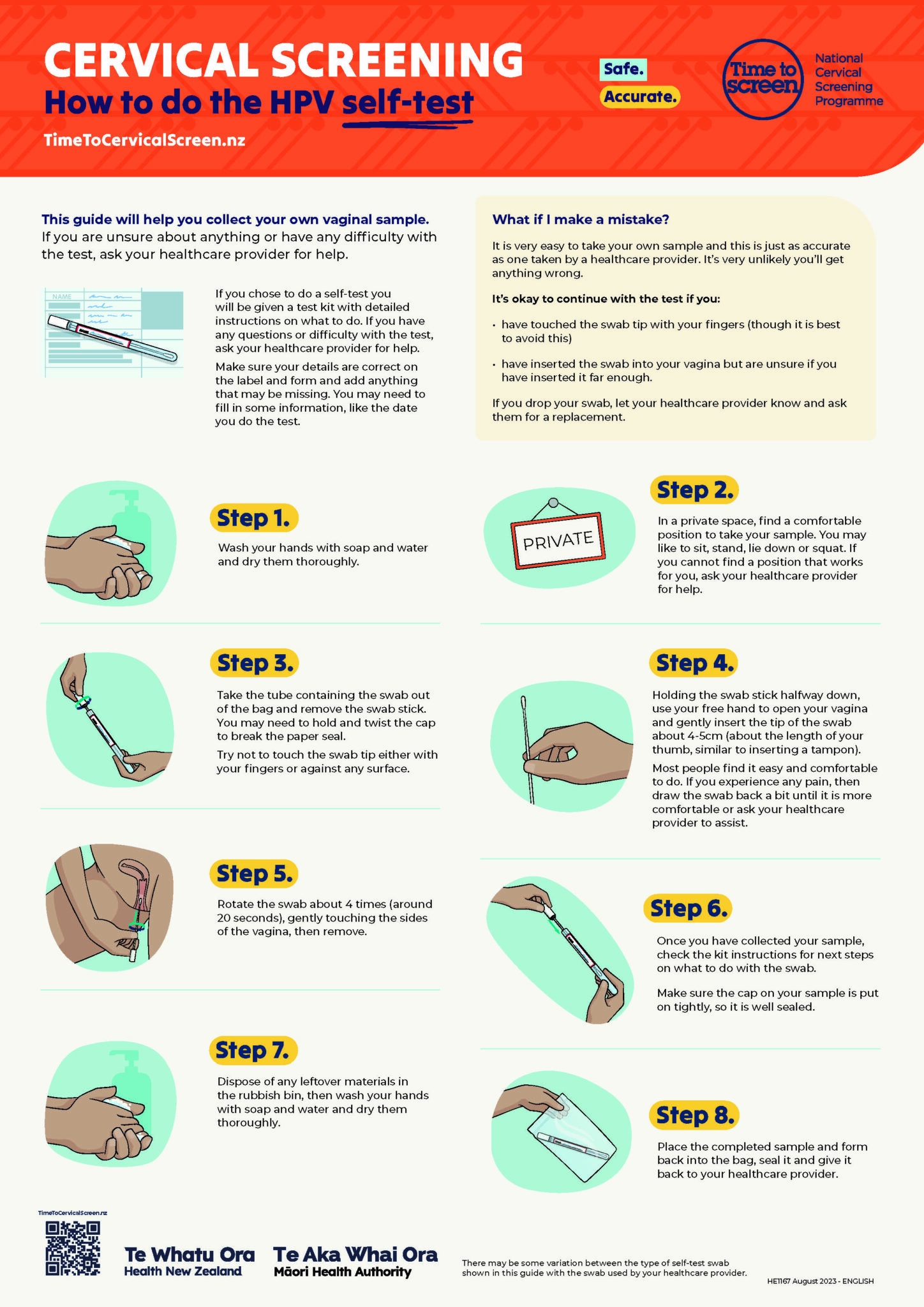 CERVICAL SCREENING
How to do the HPV self-test
TimeToCervicalScreen.nz

Safe.
Accurate.

Time to screen
National Cervical Screening Programme

This guide will help you collect your own vaginal sample. If you are unsure about anything or have any difficulty with the test, ask your healthcare provider for help.

NAME

If you chose to do a self-test you will be given a test kit with detailed instructions on what to do. If you have any questions or difficulty with the test, ask your healthcare provider for help.

Make sure your details are correct on the label and form and add anything that may be missing. You may need to fill in some information, like the date you do the test.

What if I make a mistake?

It is very easy to take your own sample and this is just as accurate as one taken by a healthcare provider. It's very unlikely you'll get anything wrong.

It's okay to continue with the test if you:

• have touched the swab tip with your fingers (though it is best to avoid this)

• have inserted the swab into your vagina but are unsure if you have inserted it far enough.

If you drop your swab, let your healthcare provider know and ask them for a replacement.

Step 1.
Wash your hands with soap and water and dry them thoroughly.

PRIVATE

Step 2.
In a private space, find a comfortable position to take your sample. You may like to sit, stand, lie down or squat. If you cannot find a position that works for you, ask your healthcare provider for help.

Step 3.
Take the tube containing the swab out of the bag and remove the swab stick. You may need to hold and twist the cap to break the paper seal.

Try not to touch the swab tip either with your fingers or against any surface.

Step 4.
Holding the swab stick halfway down, use your free hand to open your vagina and gently insert the tip of the swab about 4-5cm (about the length of your thumb, similar to inserting a tampon).

Most people find it easy and comfortable to do. If you experience any pain, then draw the swab back a bit until it is more comfortable or ask your healthcare provider to assist.

Step 5.
Rotate the swab about 4 times (around 20 seconds), gently touching the sides of the vagina, then remove.

Step 6.
Once you have collected your sample, check the kit instructions for next steps on what to do with the swab.

Make sure the cap on your sample is put on tightly, so it is well sealed.

Step 7.
Dispose of any leftover materials in the rubbish bin, then wash your hands with soap and water and dry them thoroughly.

Step 8.
Place the completed sample and form back into the bag, seal it and give it back to your healthcare provider.

TimeToCervicalScreen.nz

Te Whatu Ora
Health New Zealand

Te Aka Whai Ora
Māori Health Authority

There may be some variation between the type of self-test swab shown in this guide with the swab used by your healthcare provider.

HE1167 August 2023 - ENGLISH